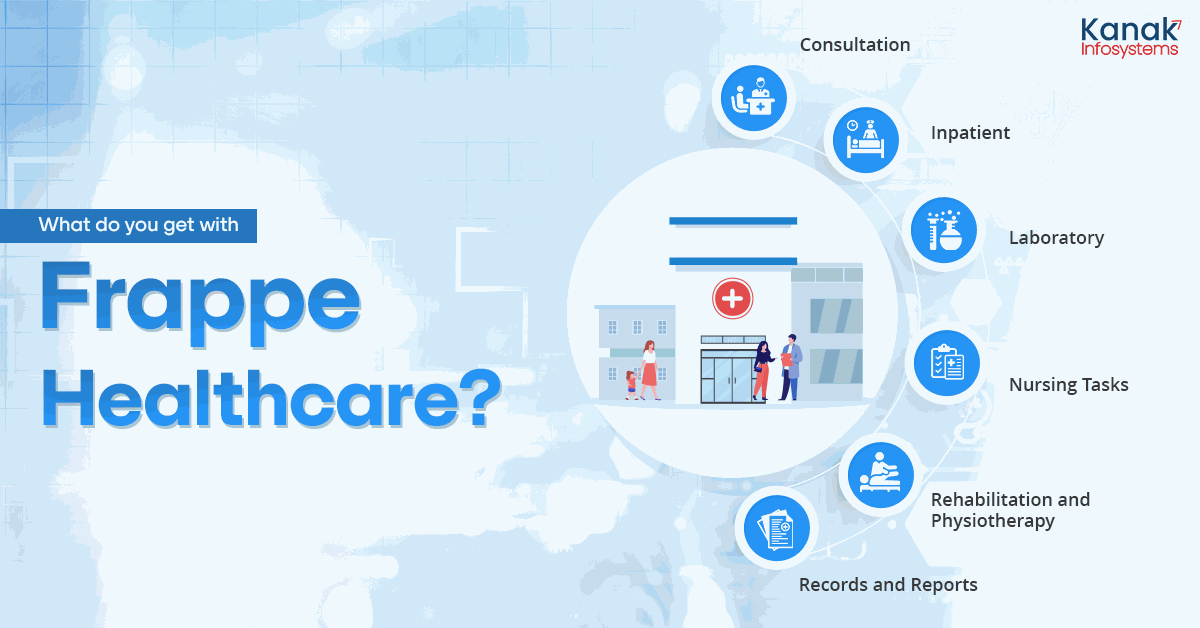 Kanak
Infosystems

What do you get with

Frappe Healthcare?

Consultation

Inpatient

Laboratory

Nursing Tasks

Rehabilitation and Physiotherapy

Records and Reports